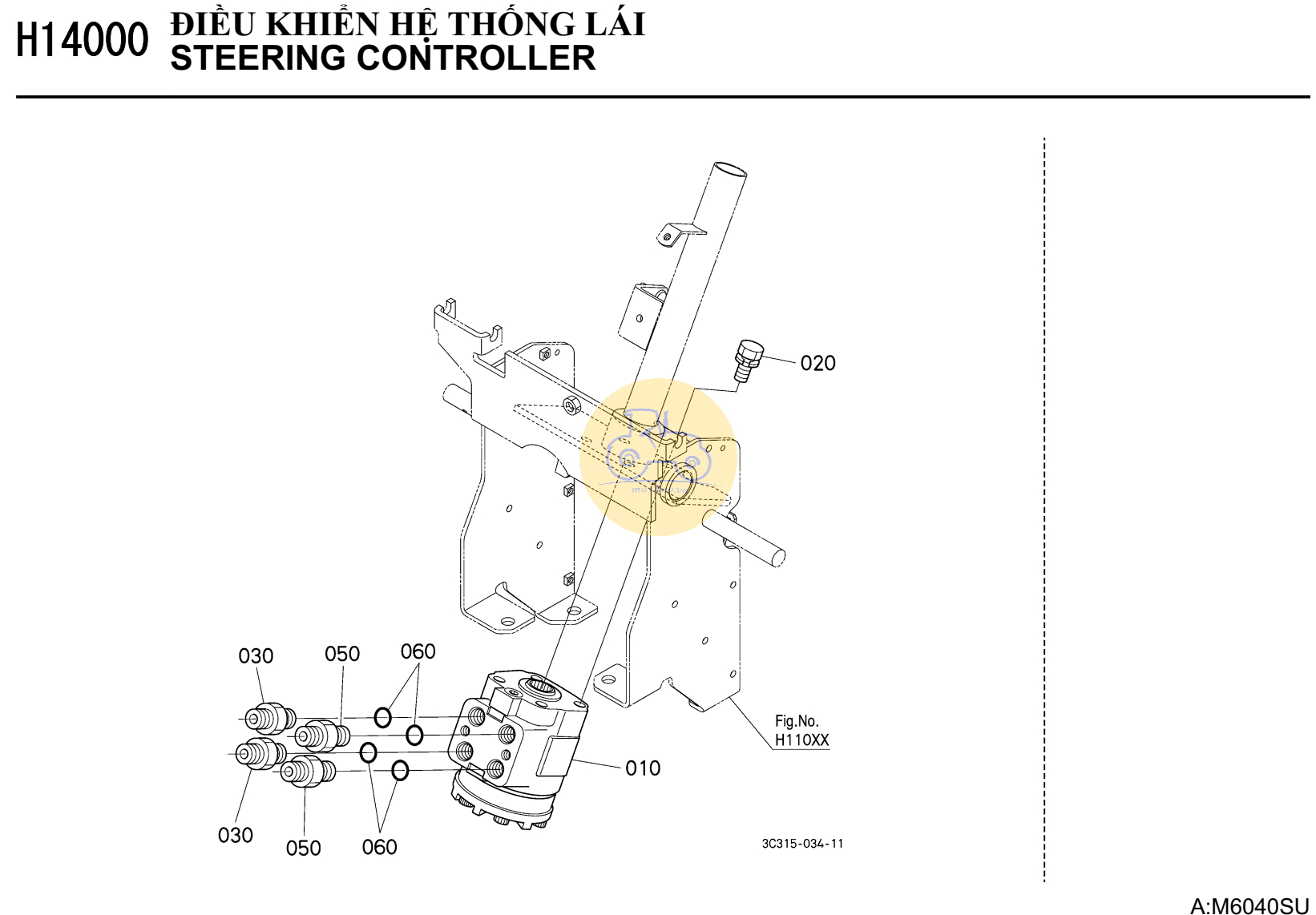 H14000 ĐIỀU KHIỂN HỆ THỐNG LÁI
STEERING CONTROLLER

020

030

050

060

Fig.No.
H110XX

010

030

050

060

3C315-034-11

A:M6040SU